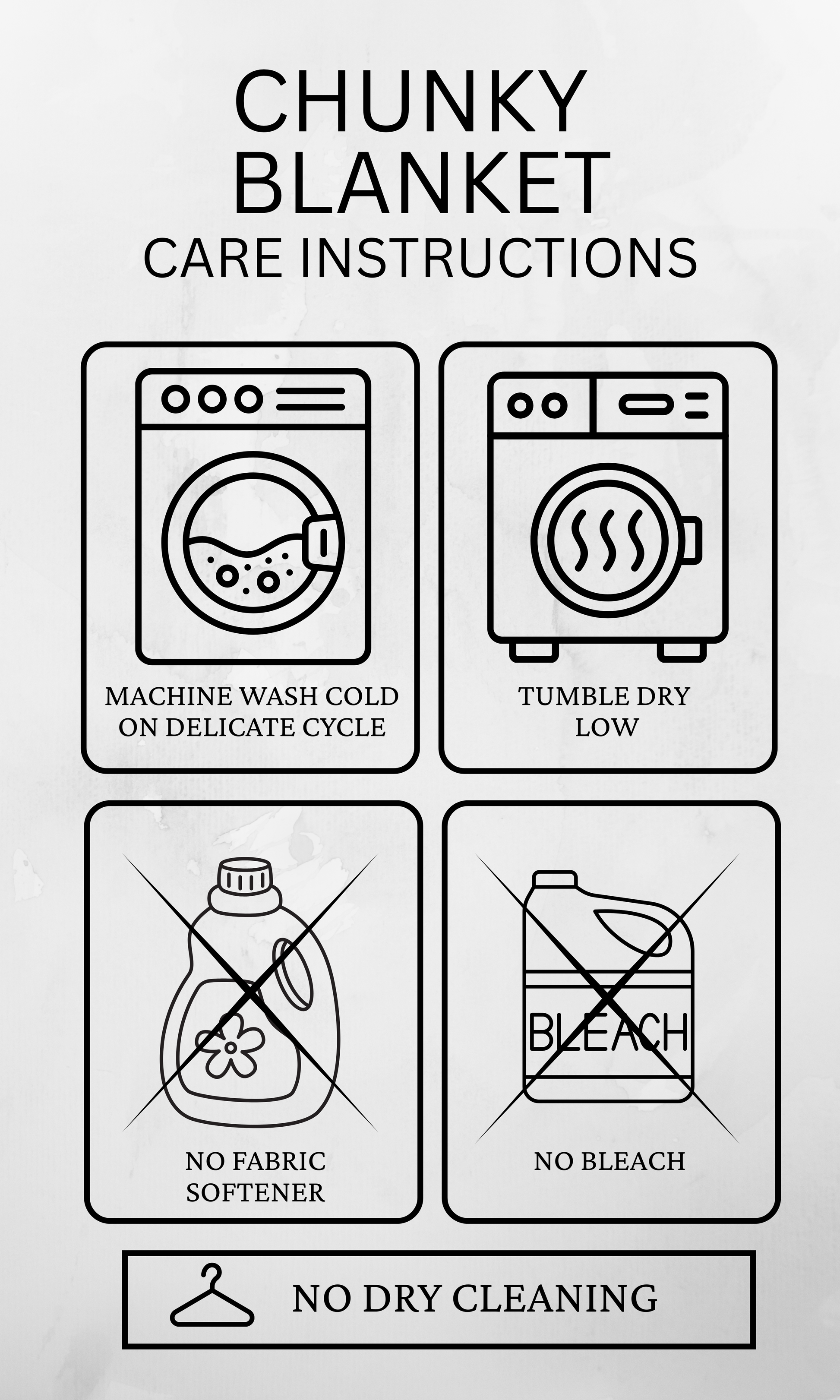 CHUNKY BLANKET
CARE INSTRUCTIONS

MACHINE WASH COLD ON DELICATE CYCLE

TUMBLE DRY LOW

NO FABRIC SOFTENER

BLEACH

NO BLEACH

NO DRY CLEANING